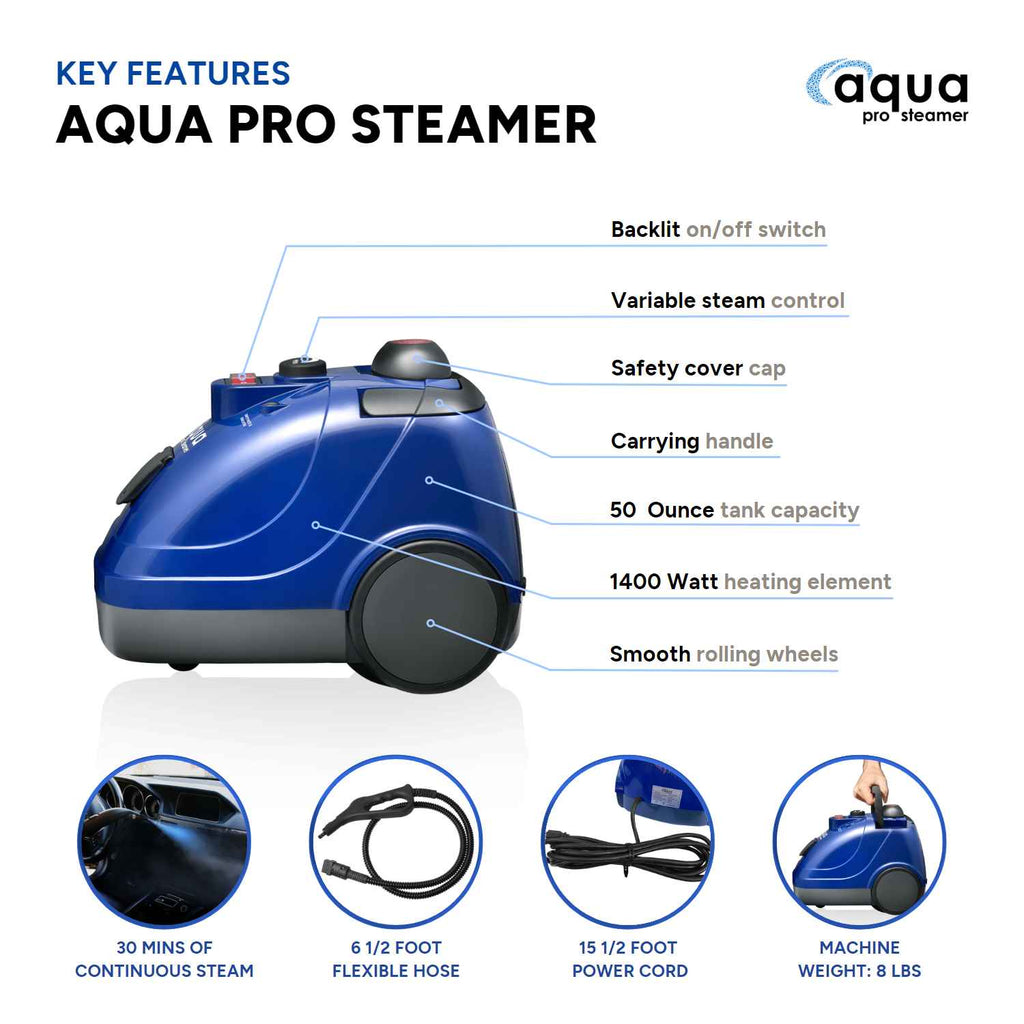 KEY FEATURES
AQUA PRO STEAMER

aqua
pro steamer

Backlit on/off switch

Variable steam control

Safety cover cap

Carrying handle

50 Ounce tank capacity

1400 Watt heating element

Smooth rolling wheels

30 MINS OF CONTINUOUS STEAM

6 1/2 FOOT FLEXIBLE HOSE

15 1/2 FOOT POWER CORD

MACHINE WEIGHT: 8 LBS